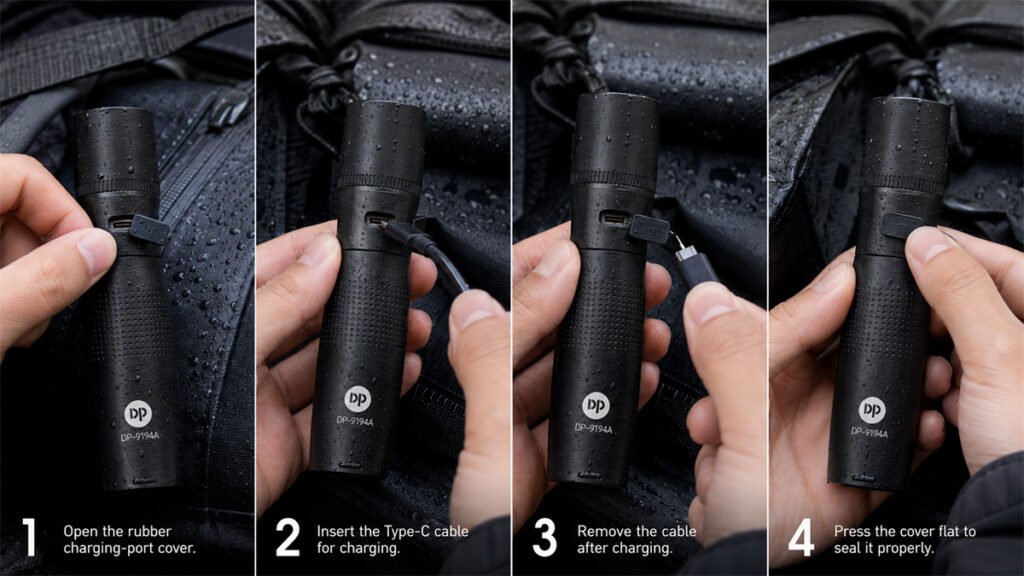 DP
DP-9194A

1 Open the rubber charging-port cover.

DP
DP-9194A

2 Insert the Type-C cable for charging.

DP
DP-9194A

3 Remove the cable after charging.

DP
DP-9194A

4 Press the cover flat to seal it properly.