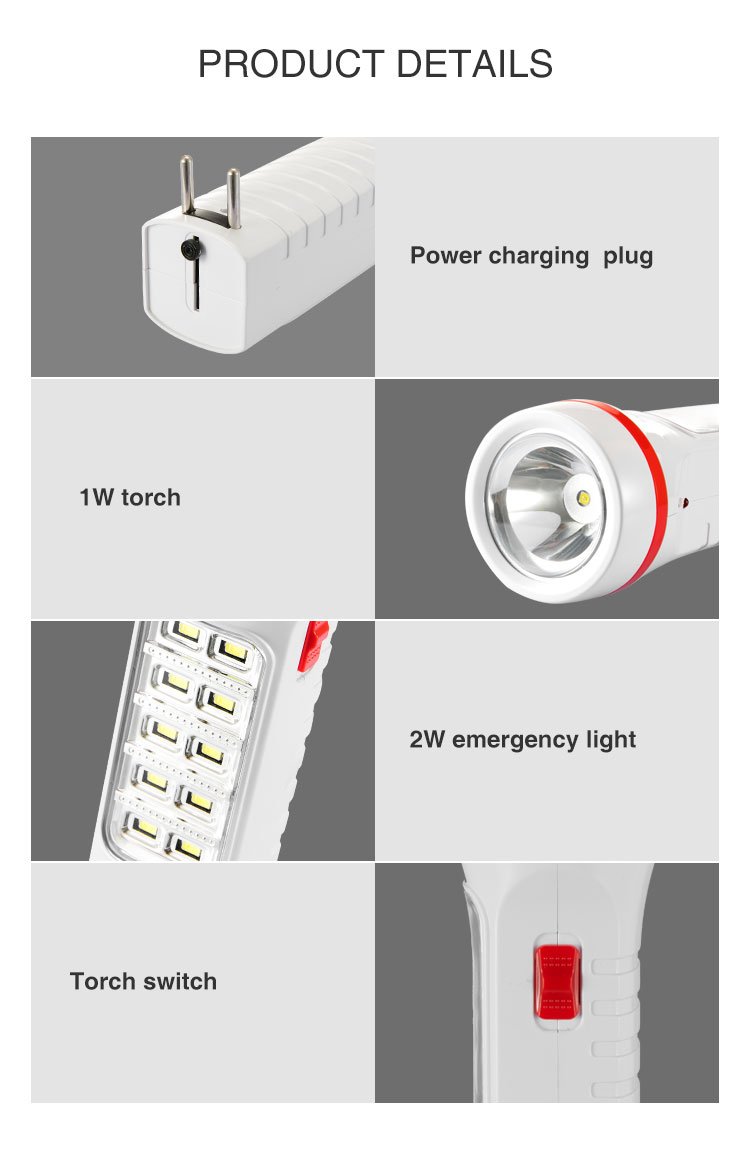 PRODUCT DETAILS

Power charging plug

1W torch

2W emergency light

Torch switch