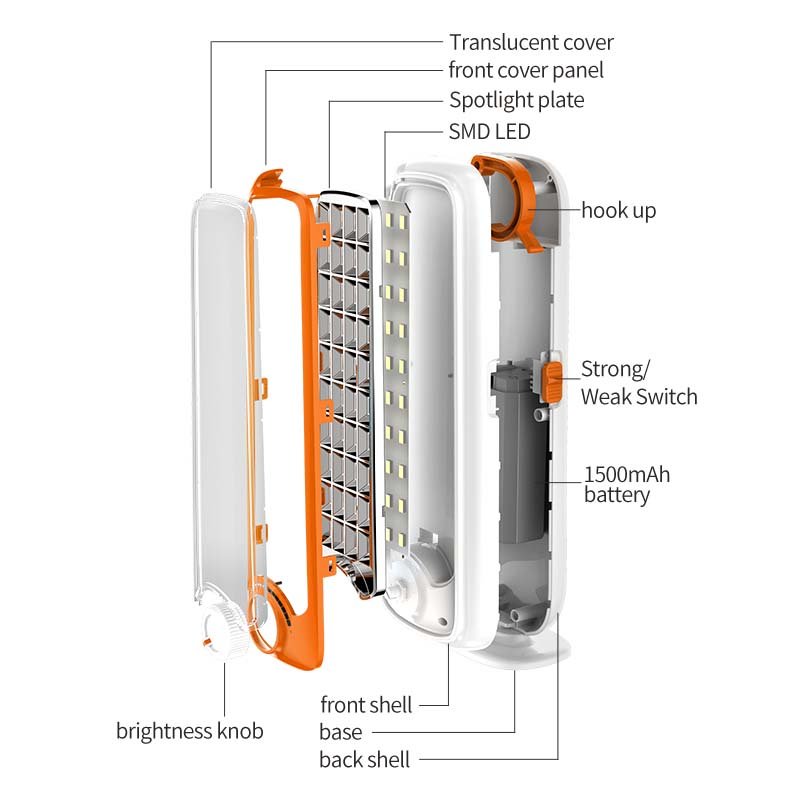 Translucent cover
front cover panel
Spotlight plate
SMD LED
hook up
Strong/
Weak Switch
1500mAh
battery
brightness knob
front shell
base
back shell