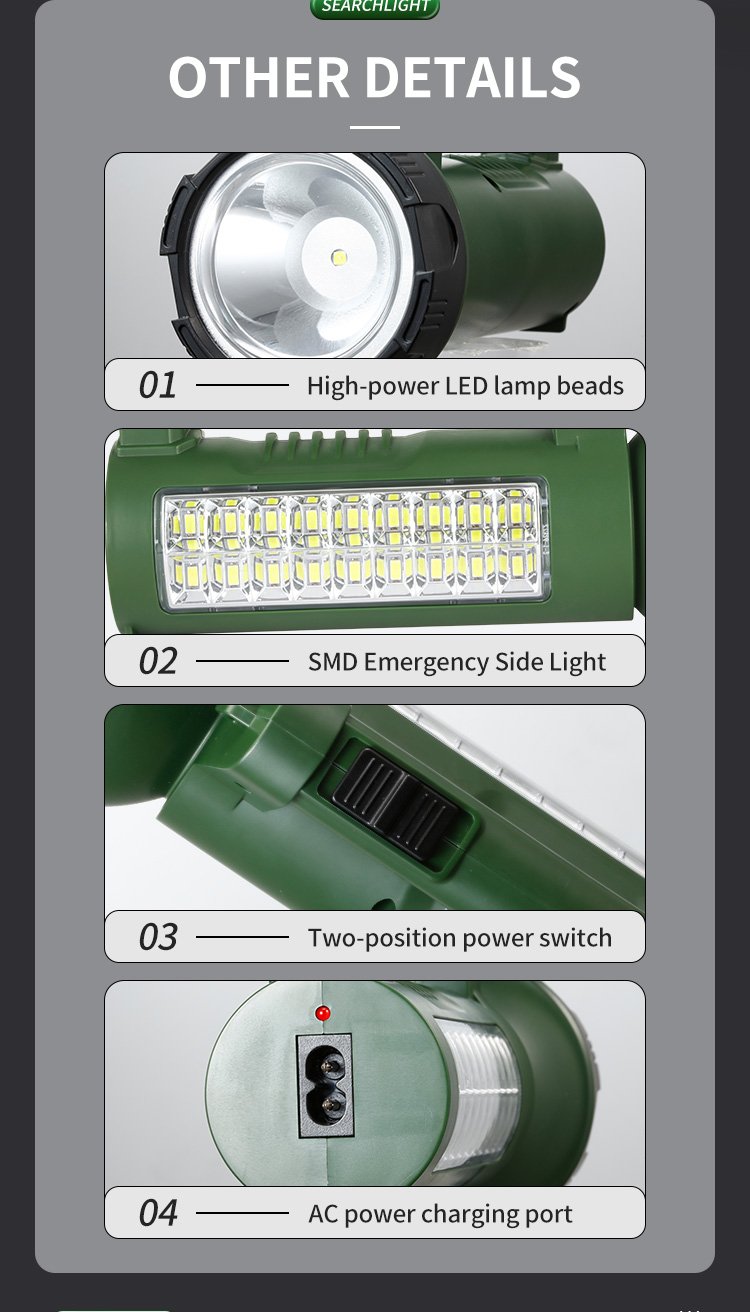 SEARCHLIGHT

OTHER DETAILS

01 High-power LED lamp beads

02 SMD Emergency Side Light

03 Two-position power switch

04 AC power charging port