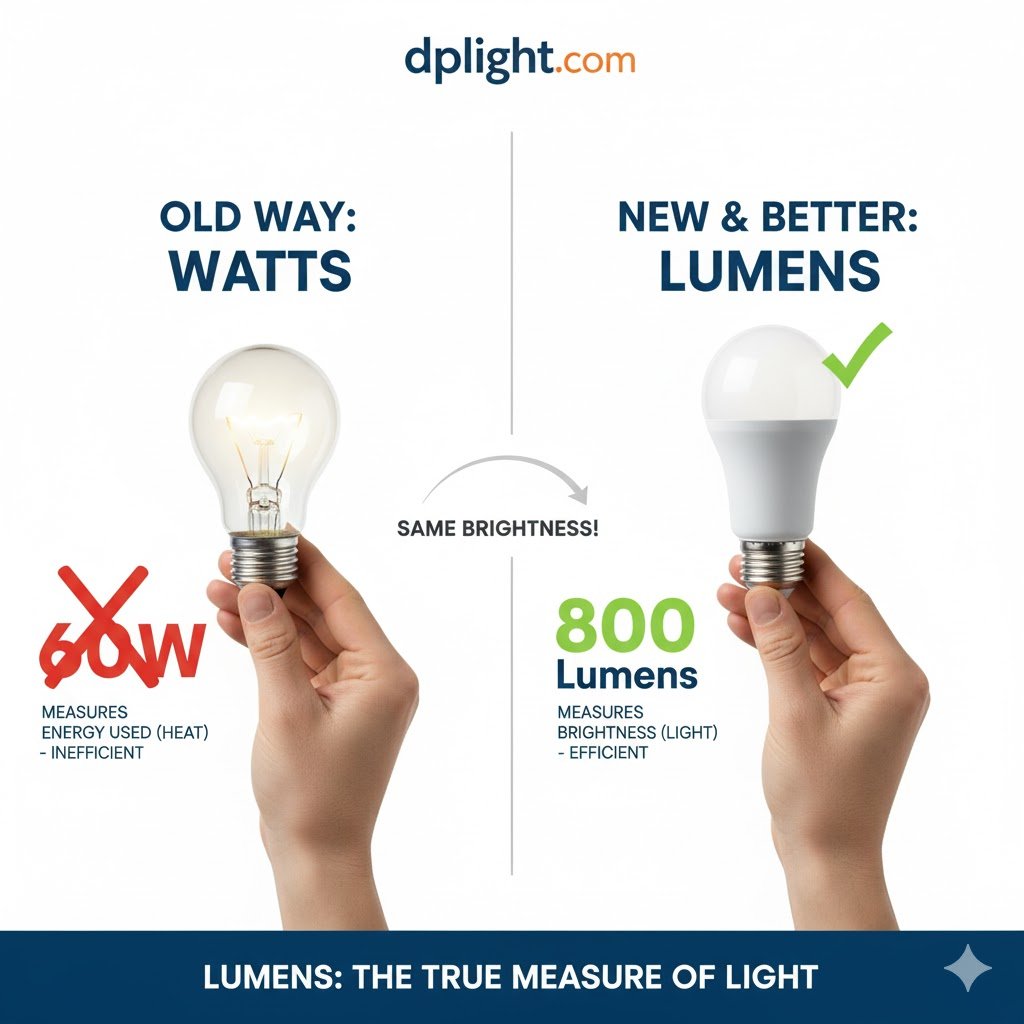 dplight.com

OLD WAY:
WATTS

60W

MEASURES
ENERGY USED (HEAT)
- INEFFICIENT

SAME BRIGHTNESS!

NEW & BETTER:
LUMENS

800
Lumens

MEASURES
BRIGHTNESS (LIGHT)
- EFFICIENT

LUMENS: THE TRUE MEASURE OF LIGHT