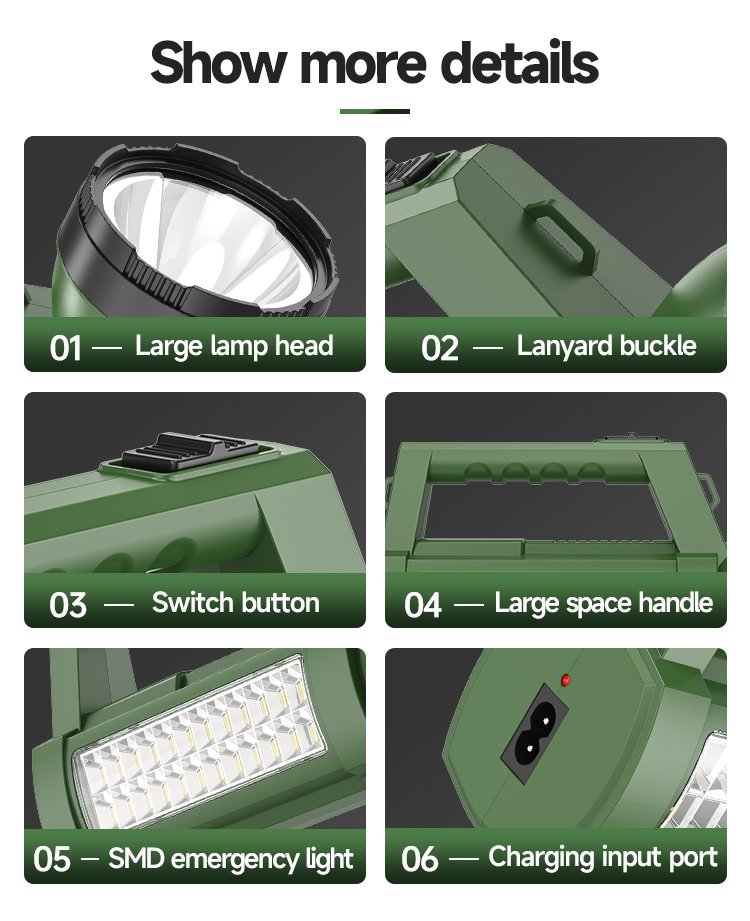 Show more details

01 — Large lamp head

02 — Lanyard buckle

03 — Switch button

04 — Large space handle

05 — SMD emergency light

06 — Charging input port