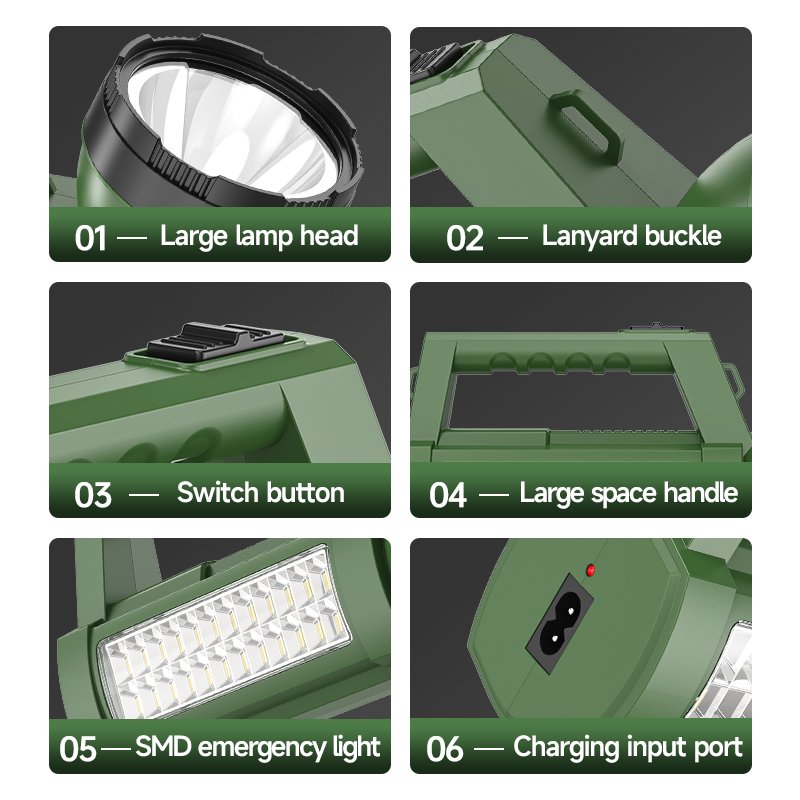 01 — Large lamp head

02 — Lanyard buckle

03 — Switch button

04 — Large space handle

05 — SMD emergency light

06 — Charging input port