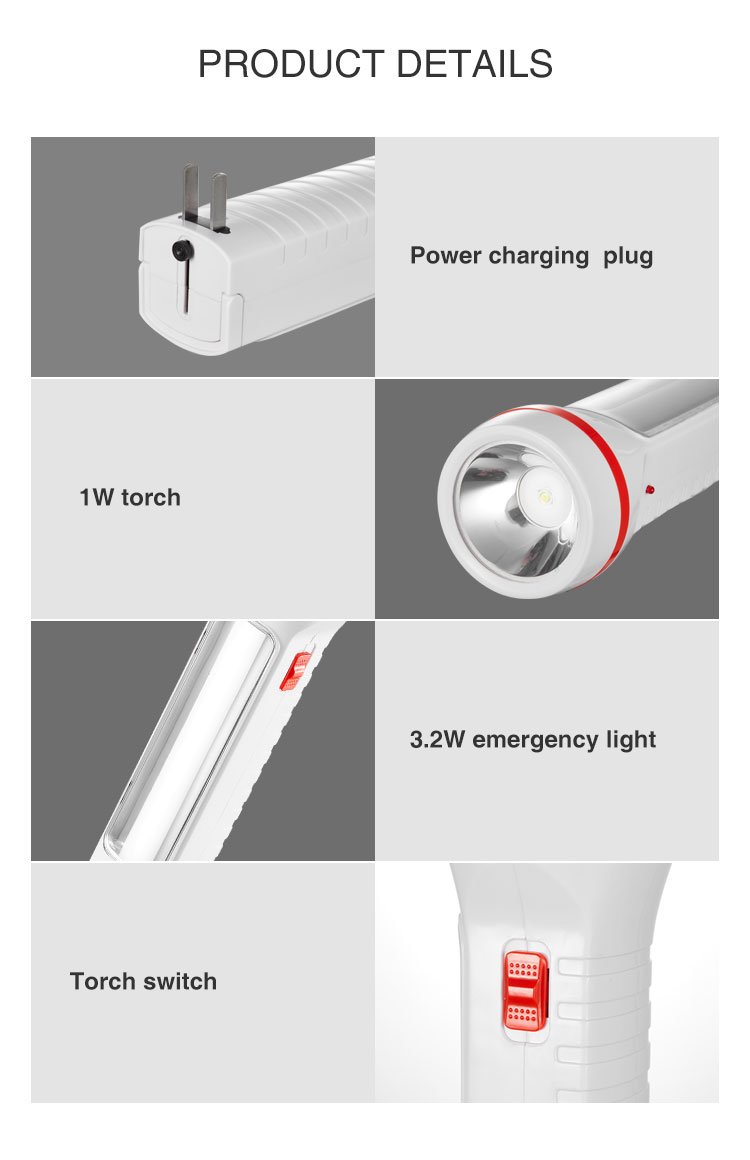 PRODUCT DETAILS

Power charging plug

1W torch

3.2W emergency light

Torch switch